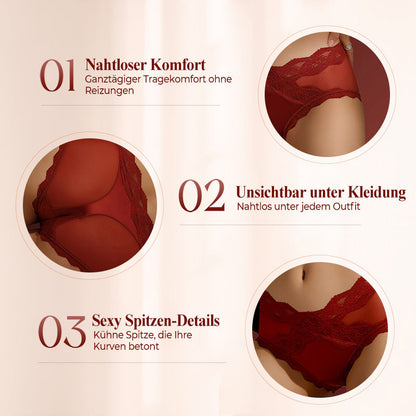 01 Nahtloser Komfort
Ganztägiger Tragekomfort ohne Reizungen

02 Unsichtbar unter Kleidung
Nahtlos unter jedem Outfit

03 Sexy Spitzen-Details
Kühne Spitze, die Ihre Kurven betont